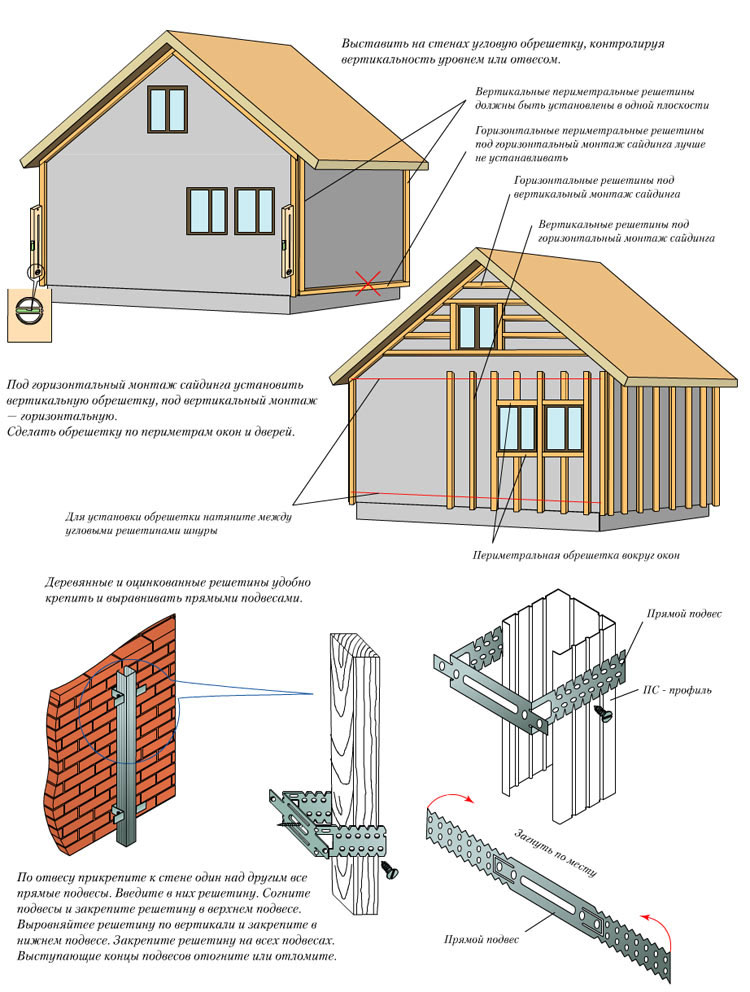 Выставить на стенах угловую обрешетку, контролируя вертикальность уровнем или отвесом.

Вертикальные периметральные решетины должны быть установлены в одной плоскости

Горизонтальные периметральные решетины под горизонтальный монтаж сайдинга лучше не устанавливать

Горизонтальные решетины под вертикальный монтаж сайдинга

Вертикальные решетины под горизонтальный монтаж сайдинга

Под горизонтальный монтаж сайдинга установить вертикальную обрешетку, под вертикальный монтаж — горизонтальную.
Сделать обрешетку по периметрам окон и дверей.

Для установки обрешетки натяните между угловыми решетинами шнуры

Периметральная обрешетка вокруг окон

Деревянные и оцинкованные решетины удобно крепить и выравнивать прямыми подвесами.

Прямой подвес

ПС - профиль

Загнуть по месту

Прямой подвес

По отвесу прикрепите к стене один над другим все прямые подвесы. Введите в них решетину. Согните подвесы и закрепите решетину в верхнем подвесе. Выровняйте решетину по вертикали и закрепите в нижнем подвесе. Закрепите решетину на всех подвесах. Выступающие концы подвесов отогните или отломите.